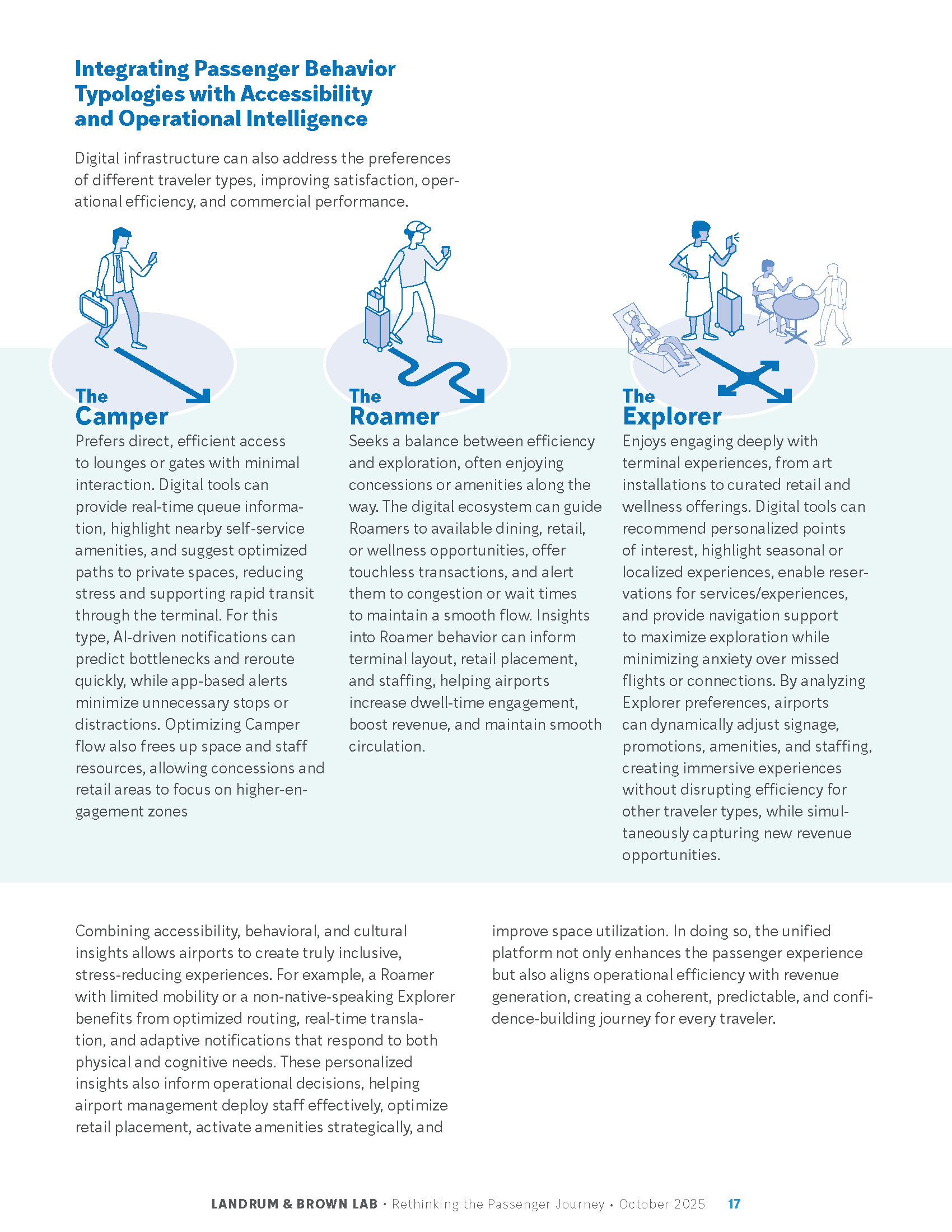 Integrating Passenger Behavior Typologies with Accessibility and Operational Intelligence

Digital infrastructure can also address the preferences of different traveler types, improving satisfaction, operational efficiency, and commercial performance.

The Camper

Prefers direct, efficient access to lounges or gates with minimal interaction. Digital tools can provide real-time queue information, highlight nearby self-service amenities, and suggest optimized paths to private spaces, reducing stress and supporting rapid transit through the terminal. For this type, AI-driven notifications can predict bottlenecks and reroute quickly, while app-based alerts minimize unnecessary stops or distractions. Optimizing Camper flow also frees up space and staff resources, allowing concessions and retail areas to focus on higher-engagement zones

The Roamer

Seeks a balance between efficiency and exploration, often enjoying concessions or amenities along the way. The digital ecosystem can guide Roamers to available dining, retail, or wellness opportunities, offer touchless transactions, and alert them to congestion or wait times to maintain a smooth flow. Insights into Roamer behavior can inform terminal layout, retail placement, and staffing, helping airports increase dwell-time engagement, boost revenue, and maintain smooth circulation.

The Explorer

Enjoys engaging deeply with terminal experiences, from art installations to curated retail and wellness offerings. Digital tools can recommend personalized points of interest, highlight seasonal or localized experiences, enable reservations for services/experiences, and provide navigation support to maximize exploration while minimizing anxiety over missed flights or connections. By analyzing Explorer preferences, airports can dynamically adjust signage, promotions, amenities, and staffing, creating immersive experiences without disrupting efficiency for other traveler types, while simultaneously capturing new revenue opportunities.

Combining accessibility, behavioral, and cultural insights allows airports to create truly inclusive, stress-reducing experiences. For example, a Roamer with limited mobility or a non-native-speaking Explorer benefits from optimized routing, real-time translation, and adaptive notifications that respond to both physical and cognitive needs. These personalized insights also inform operational decisions, helping airport management deploy staff effectively, optimize retail placement, activate amenities strategically, and

improve space utilization. In doing so, the unified platform not only enhances the passenger experience but also aligns operational efficiency with revenue generation, creating a coherent, predictable, and confidence-building journey for every traveler.

LANDRUM & BROWN LAB • Rethinking the Passenger Journey • October 2025 17